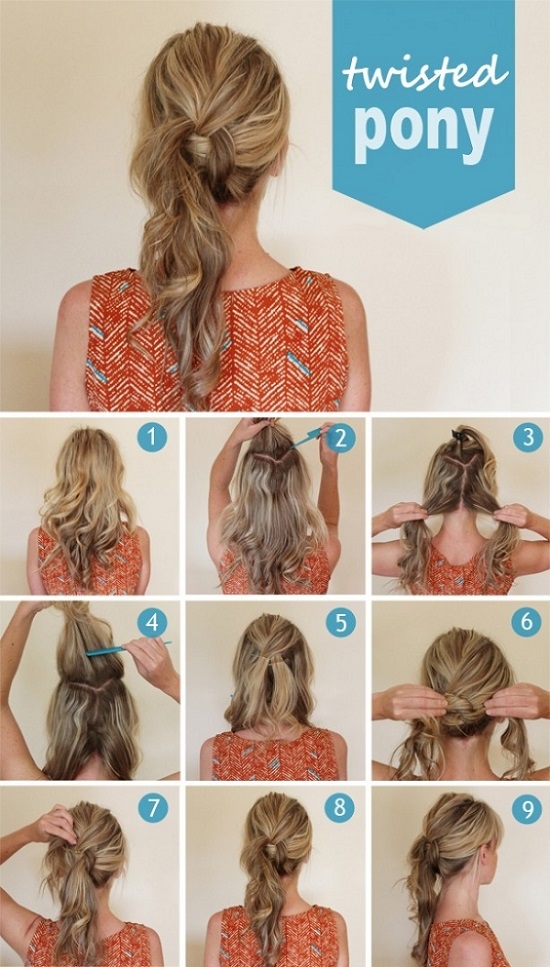 twisted pony

1

2

3

4

5

6

7

8

9