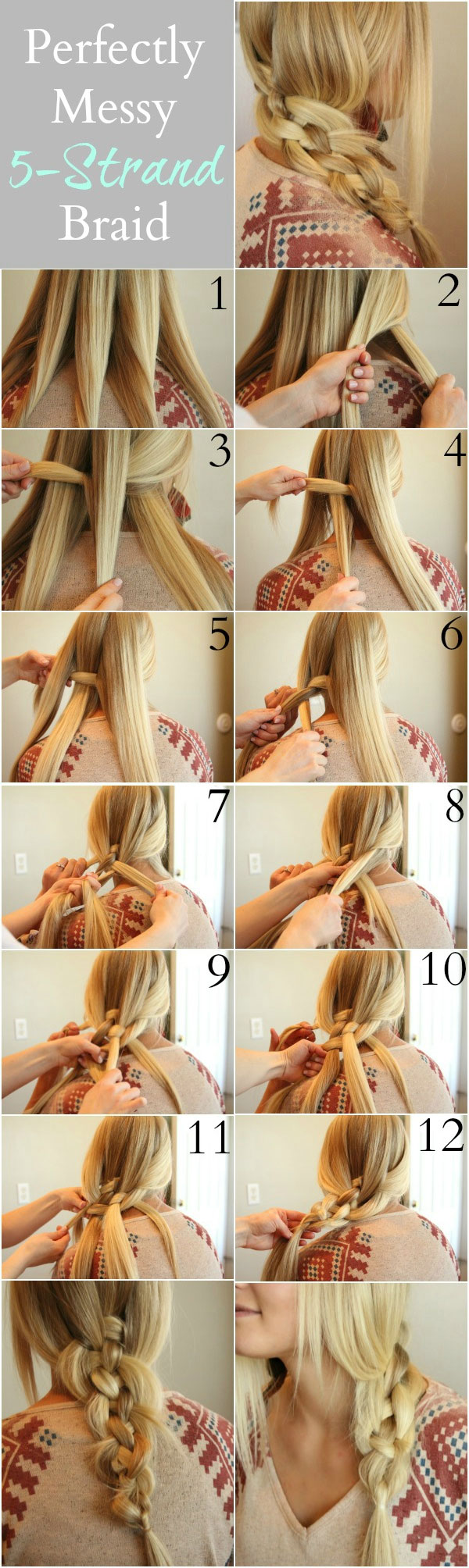 Perfectly Messy 5-Strand Braid

1

2

3

4

5

6

7

8

9

10

11

12