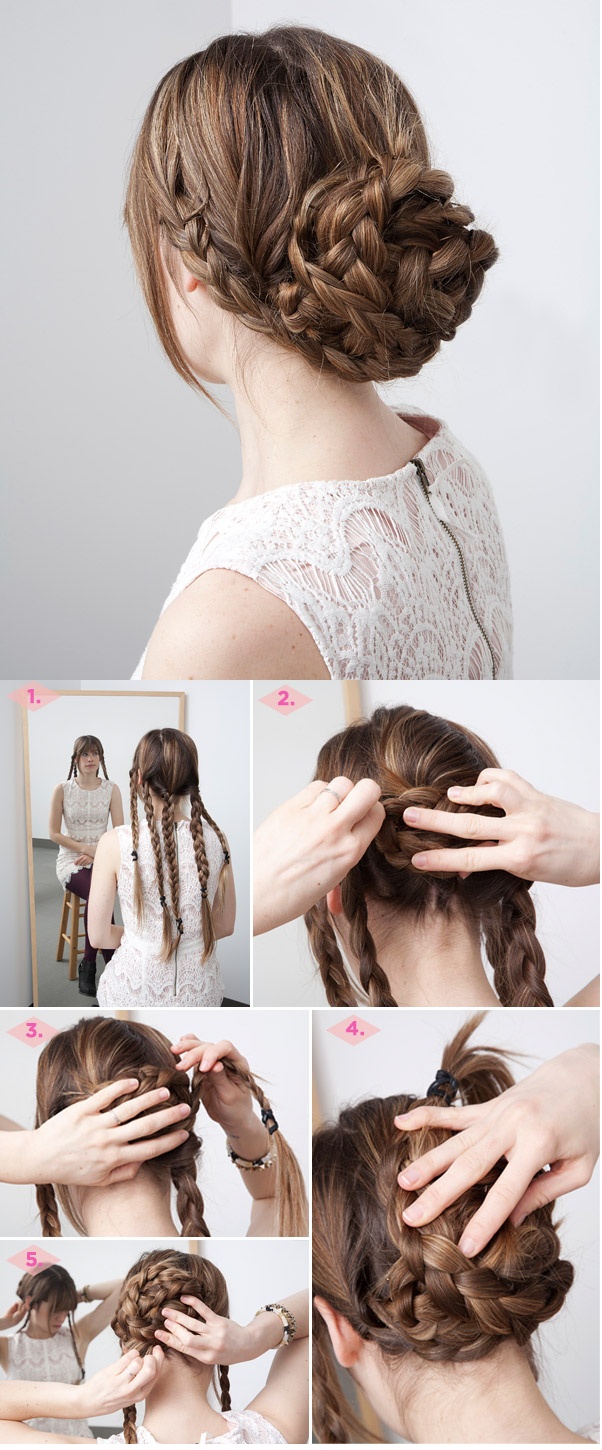 1.

2.

3.

4.

5.